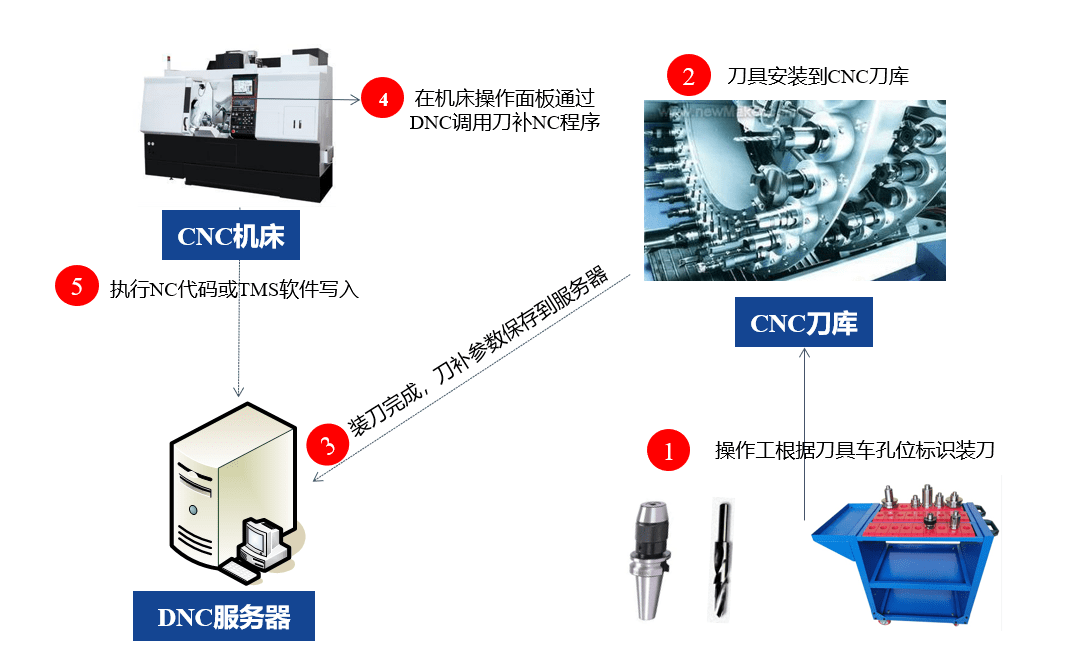 4 在机床操作面板通过DNC调用刀补NC程序

2 刀具安装到CNC刀库

CNC机床

5 执行NC代码或TMS软件写入

CNC刀库

3 装刀完成，刀补参数保存到服务器

1 操作工根据刀具车孔位标识装刀

DNC服务器